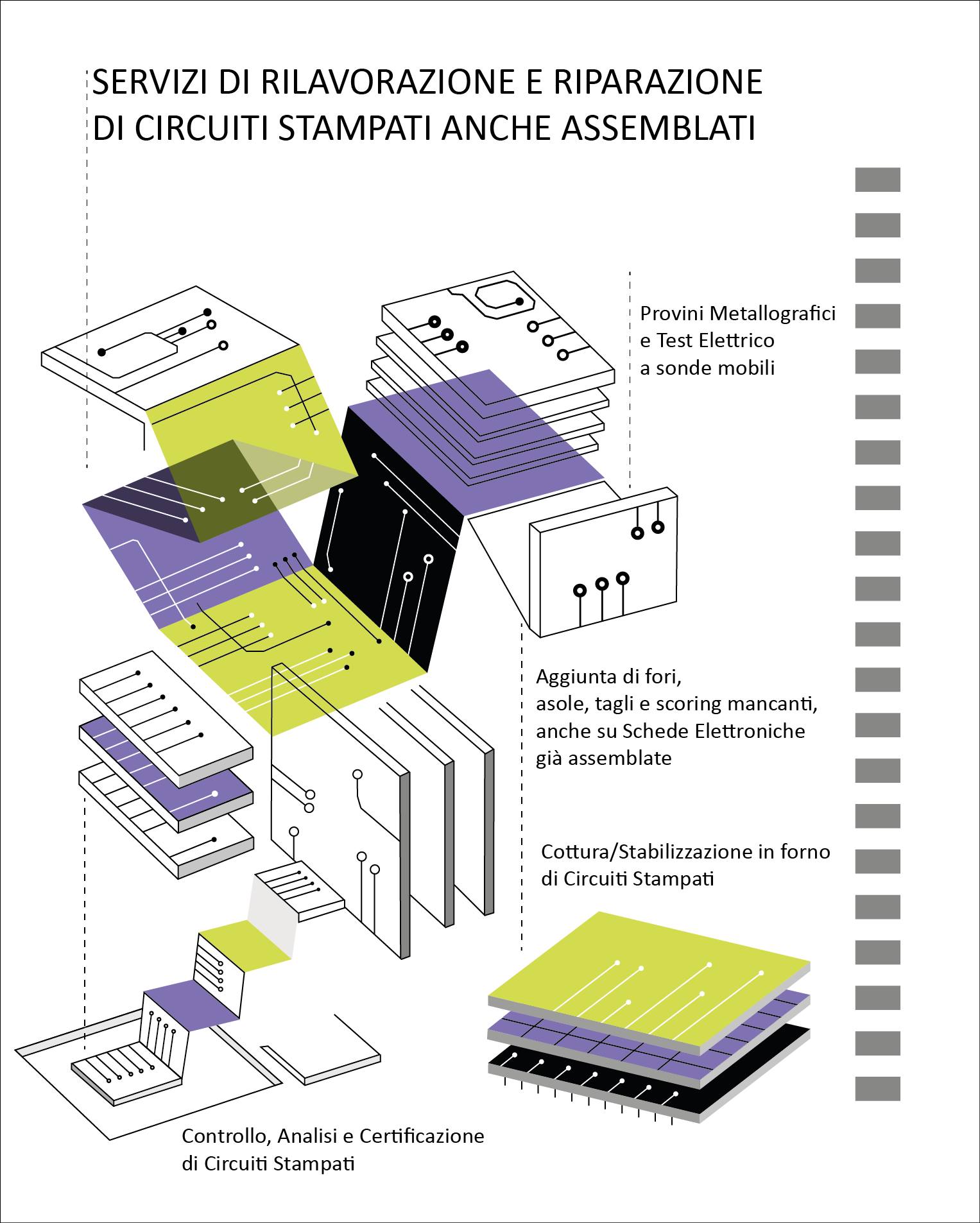 SERVIZI DI RILAVORAZIONE E RIPARAZIONE DI CIRCUITI STAMPATI ANCHE ASSEMBLATI

Provini Metallografici e Test Elettrico a sonde mobili

Aggiunta di fori, asole, tagli e scoring mancanti, anche su Schede Elettroniche già assemblate

Cottura/Stabilizzazione in forno di Circuiti Stampati

Controllo, Analisi e Certificazione di Circuiti Stampati